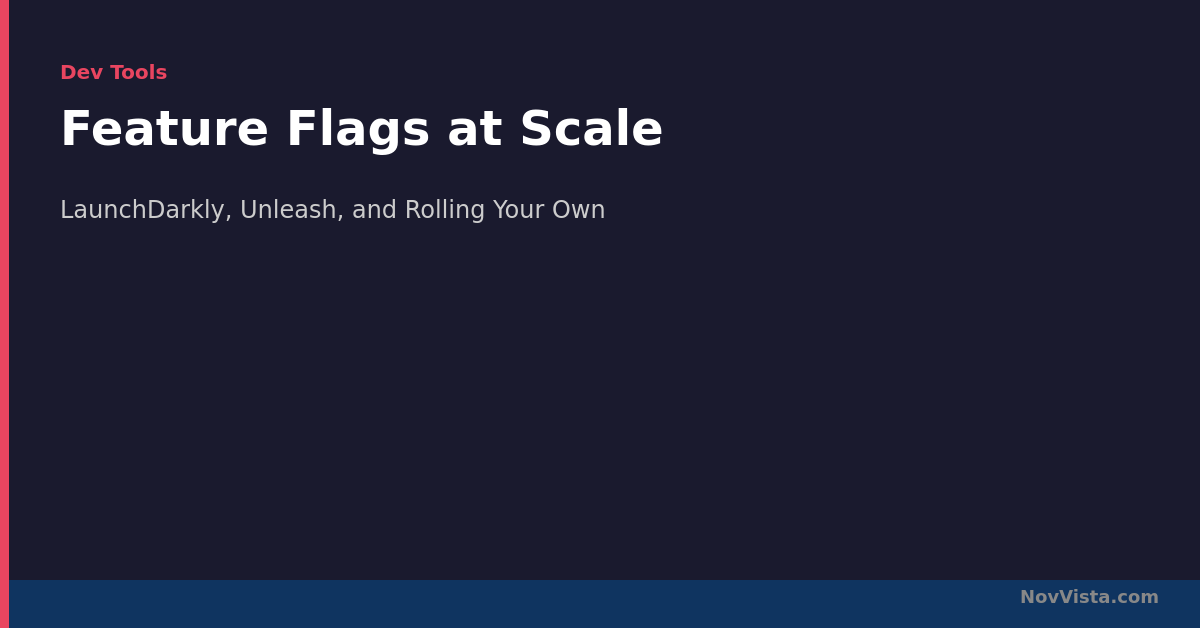 Dev Tools

Feature Flags at Scale

LaunchDarkly, Unleash, and Rolling Your Own

NovVista.com