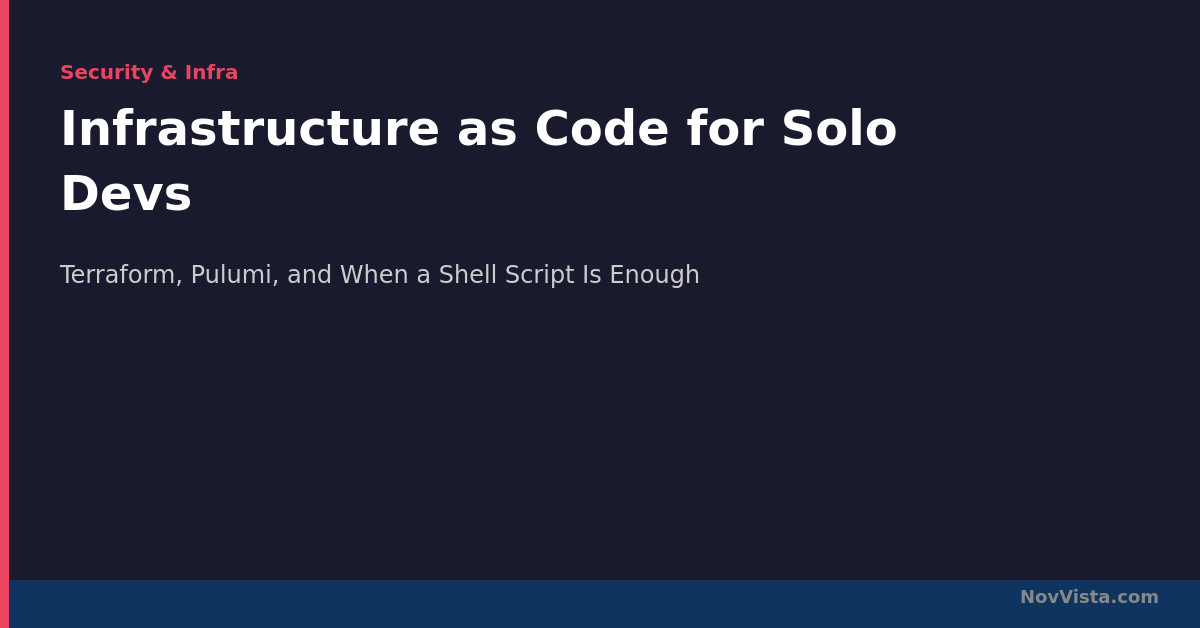 Security & Infra

Infrastructure as Code for Solo Devs

Terraform, Pulumi, and When a Shell Script Is Enough

NovVista.com